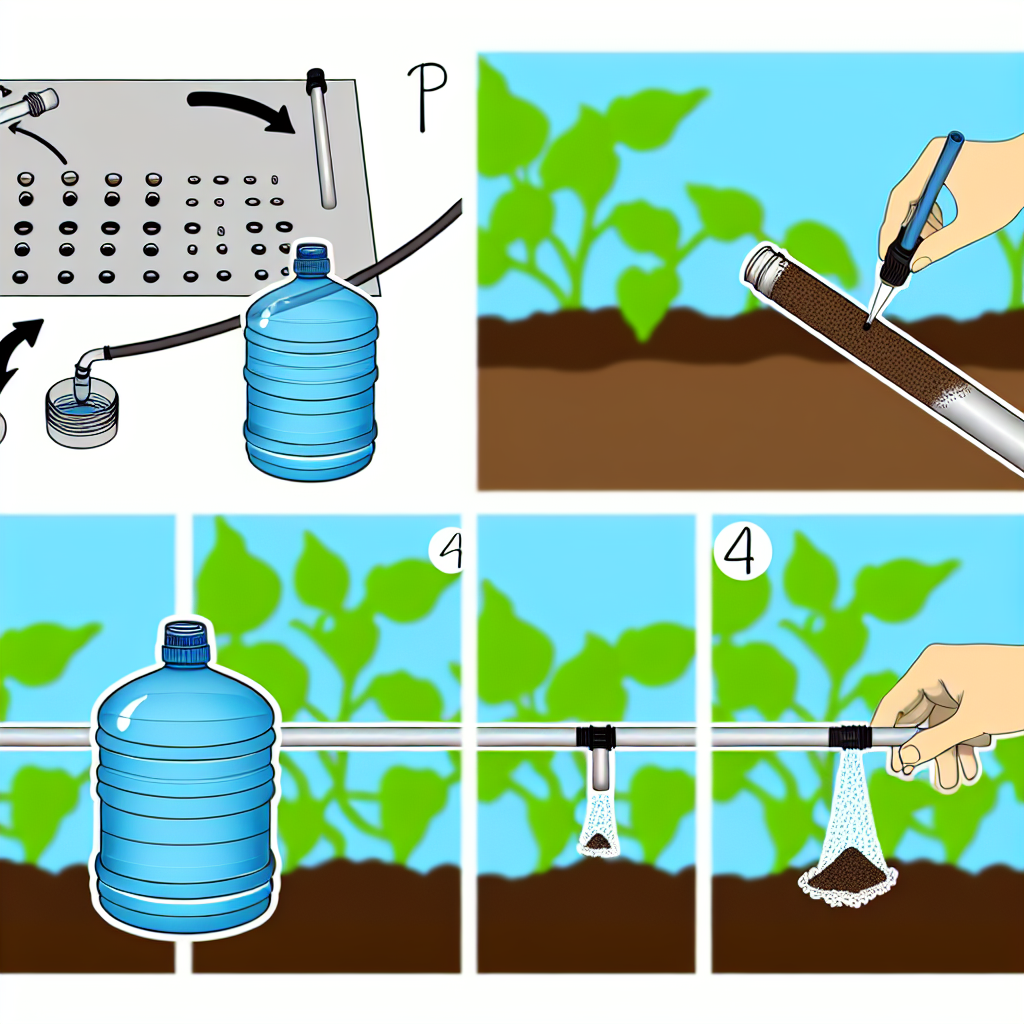 P

4

4